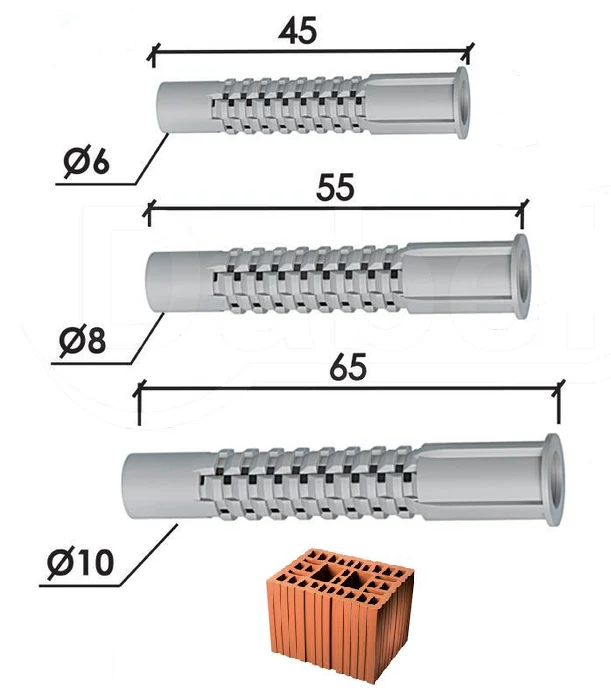 45

Ø6

55

Ø8

65

Ø10